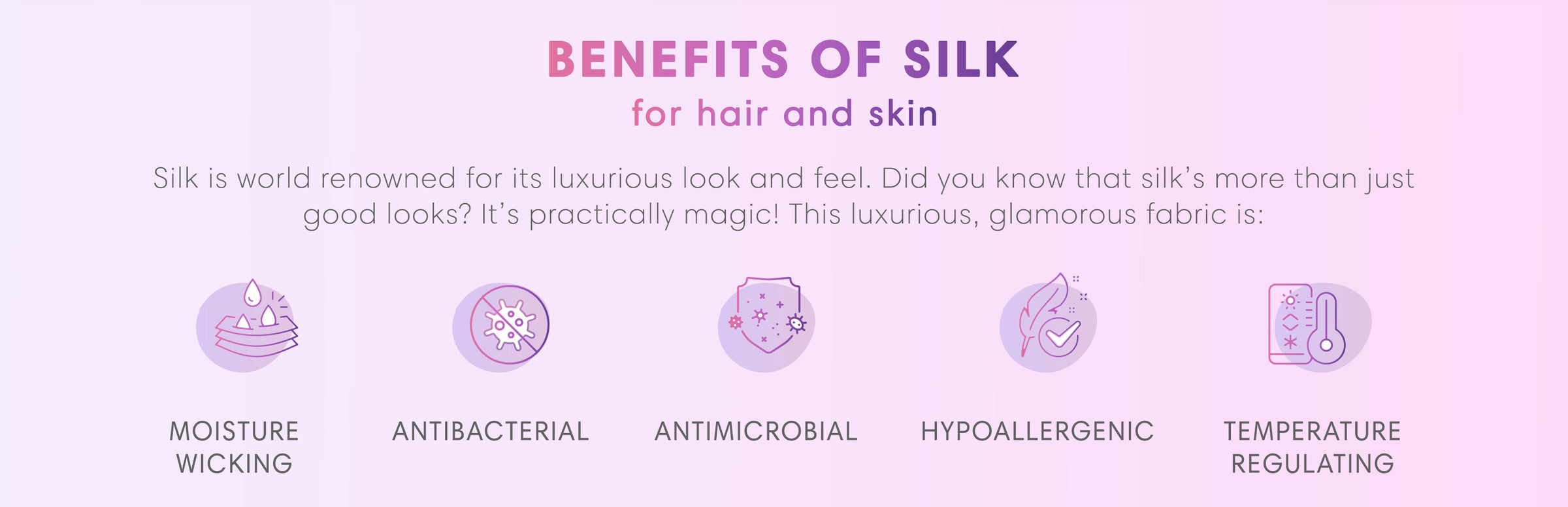 BENEFITS OF SILK
for hair and skin

Silk is world renowned for its luxurious look and feel. Did you know that silk's more than just good looks? It's practically magic! This luxurious, glamorous fabric is:

MOISTURE WICKING

ANTIBACTERIAL

ANTIMICROBIAL

HYPOALLERGENIC

TEMPERATURE REGULATING