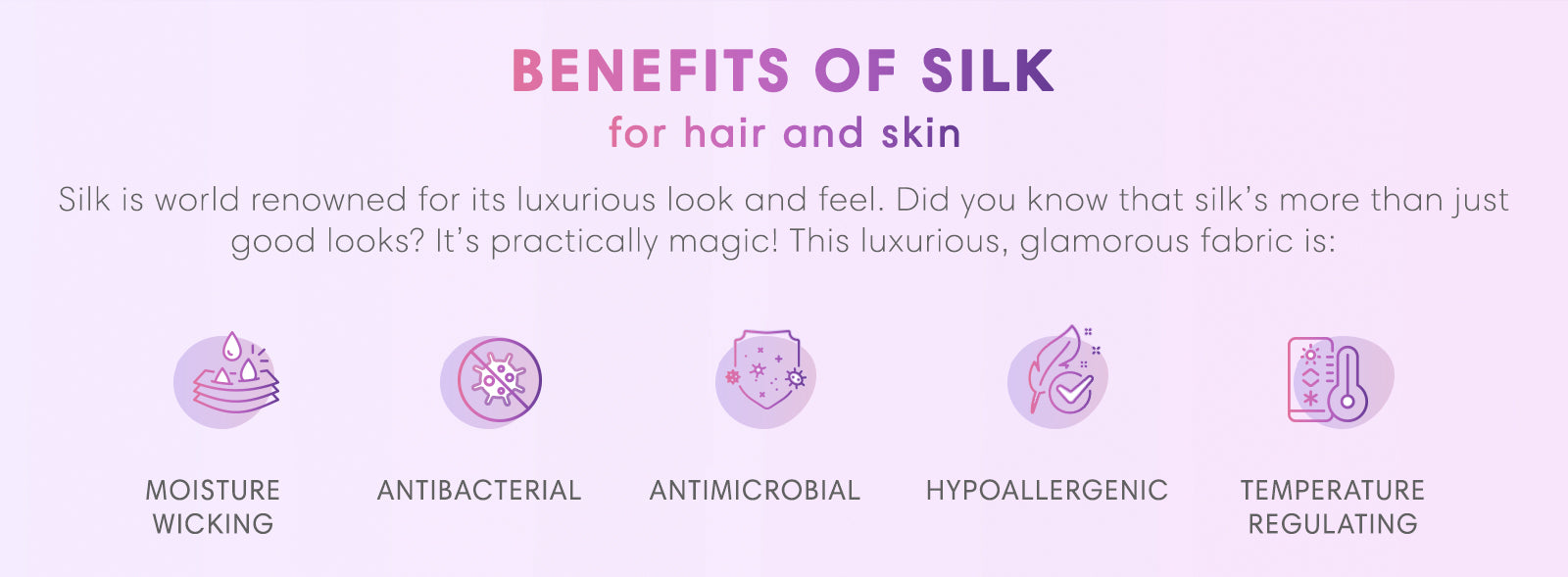 BENEFITS OF SILK
for hair and skin

Silk is world renowned for its luxurious look and feel. Did you know that silk's more than just good looks? It's practically magic! This luxurious, glamorous fabric is:

MOISTURE WICKING

ANTIBACTERIAL

ANTIMICROBIAL

HYPOALLERGENIC

TEMPERATURE REGULATING